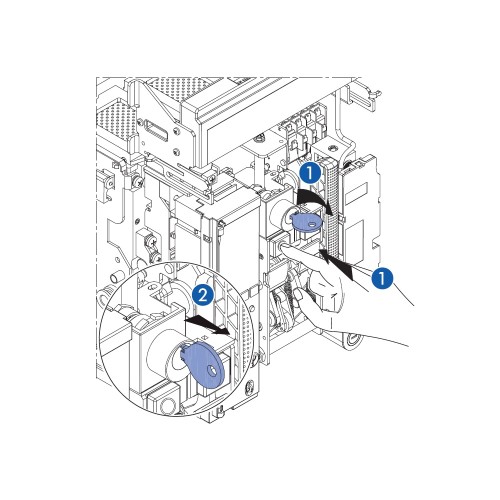 1
1
2