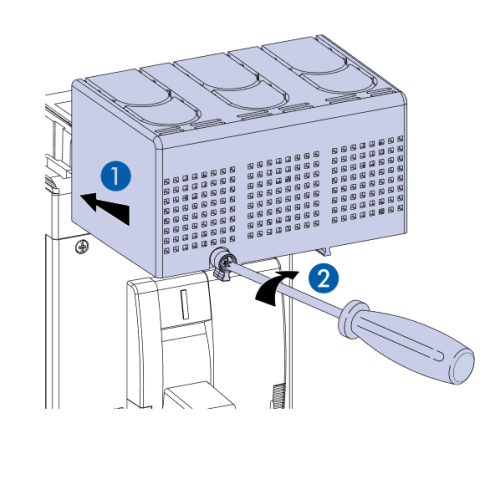 1

2