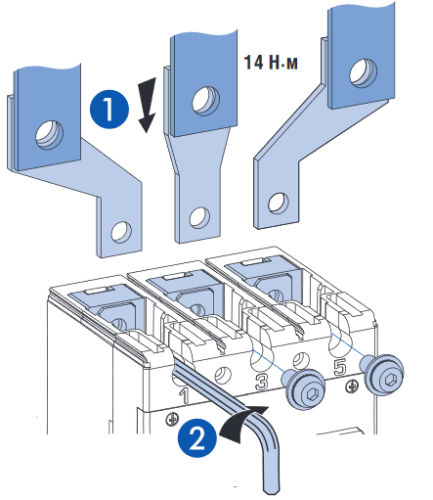 1
14 Н·м
1
3
5
2