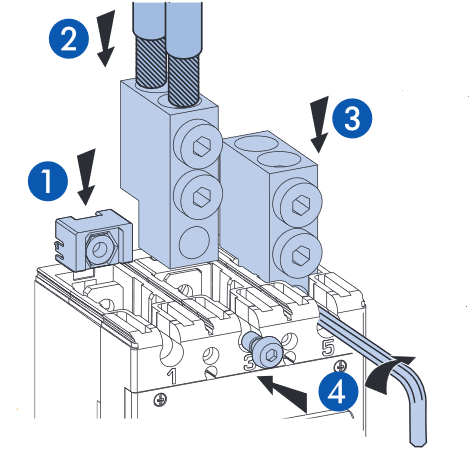 2
3
1
1
3
5
4